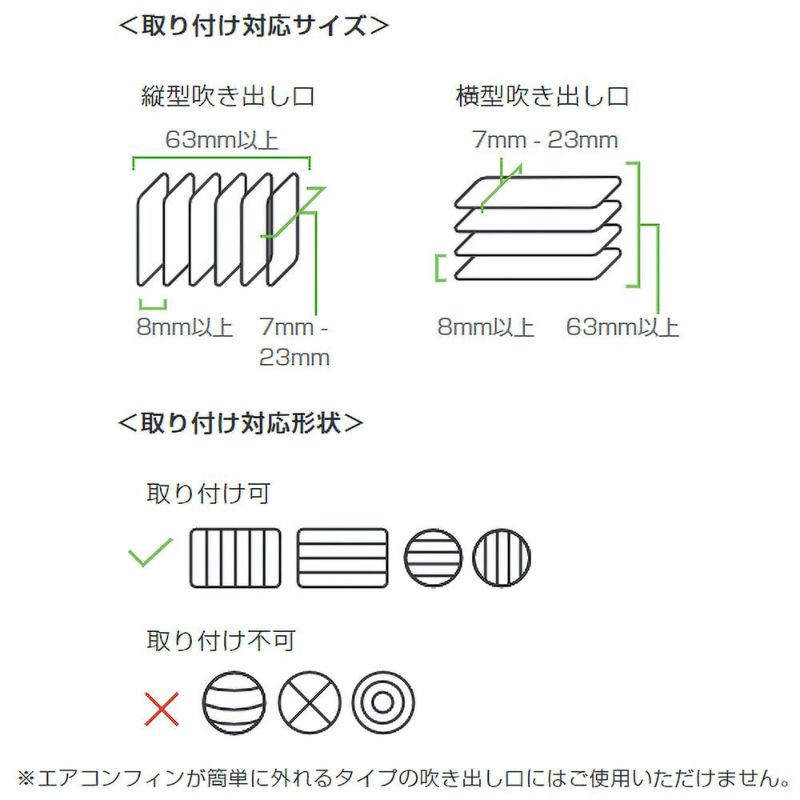 <取り付け対応サイズ>

縦型吹き出し口

63mm以上

8mm以上

7mm - 23mm

横型吹き出し口

7mm - 23mm

8mm以上

63mm以上

<取り付け対応形状>

取り付け可

取り付け不可

※エアコンフィンが簡単に外れるタイプの吹き出し口にはご使用いただけません。