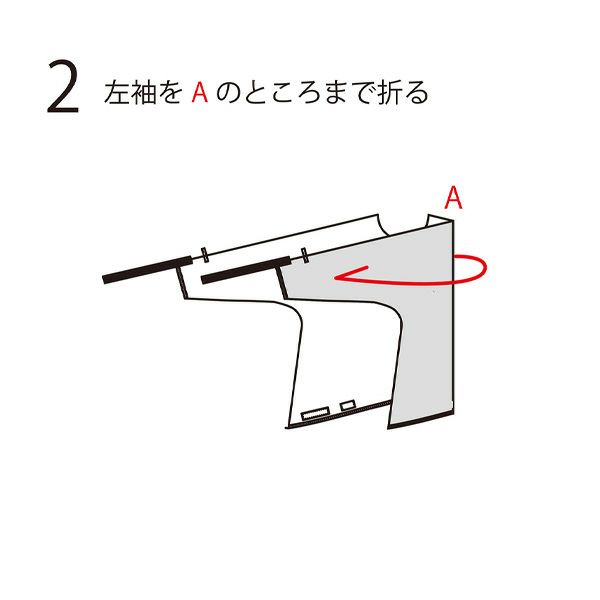 2 左袖を A のところまで折る

A