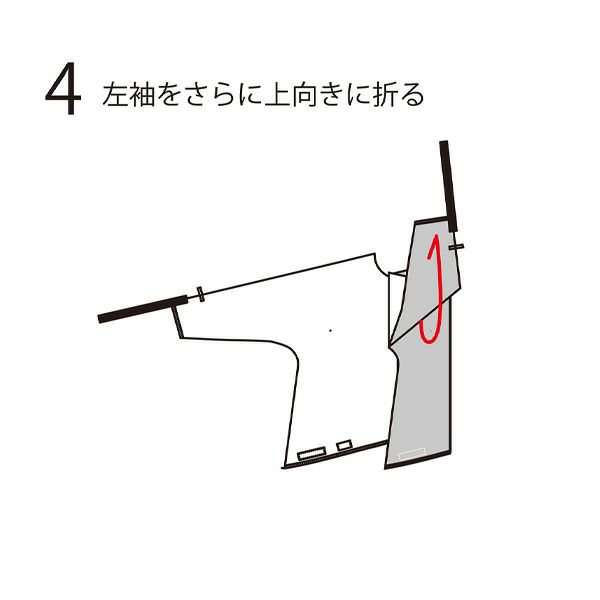 4 左袖をさらに上向きに折る