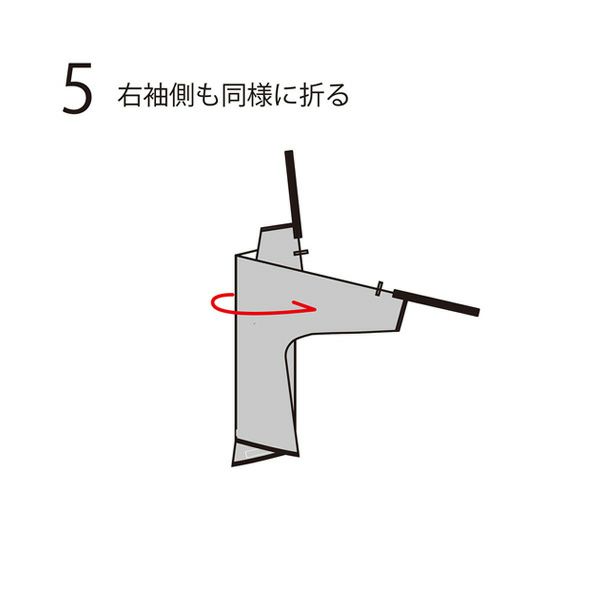 5 右袖側も同様に折る