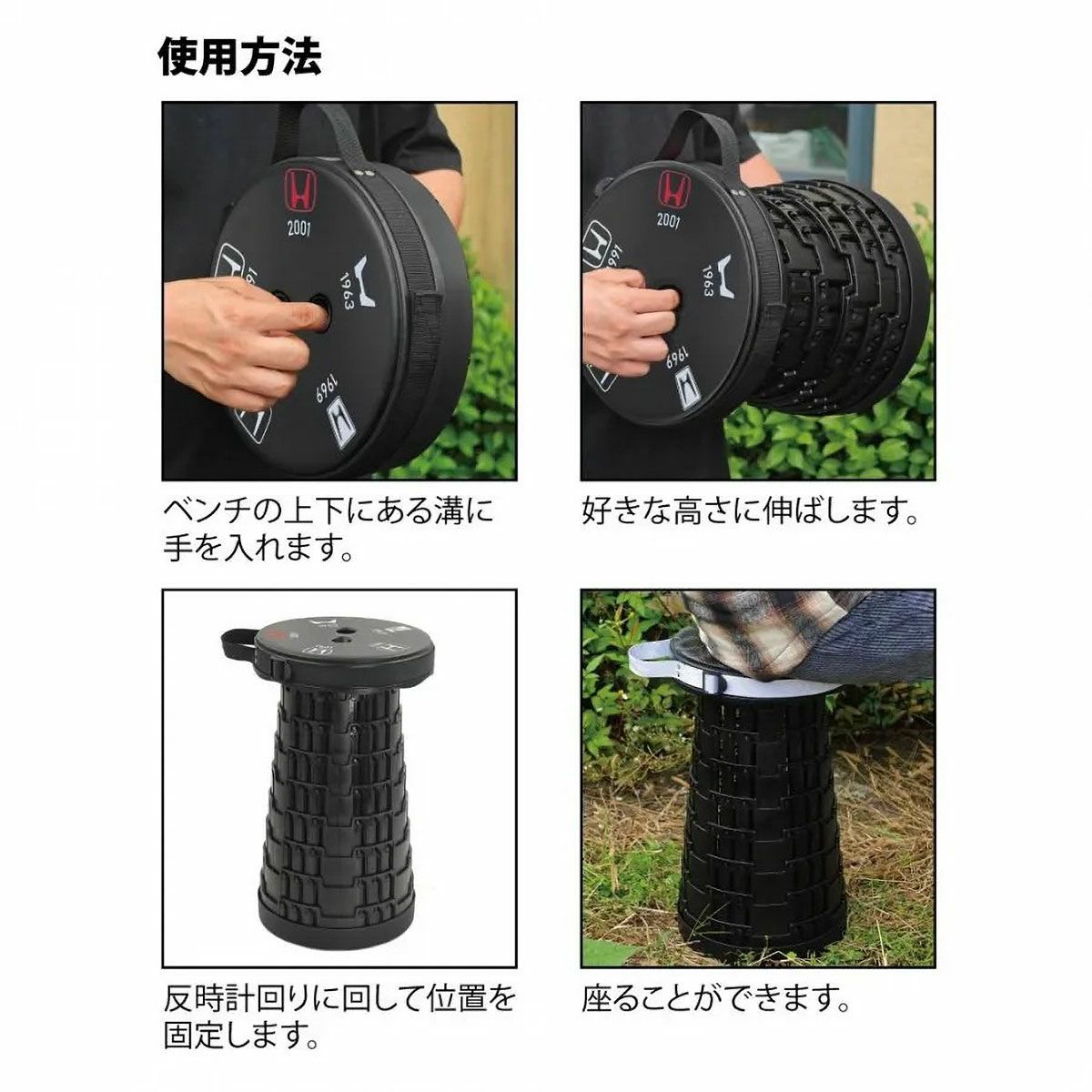 使用方法

2001

1963

1969

ベンチの上下にある溝に手を入れます。

2001

1963

1969

好きな高さに伸ばします。

反時計回りに回して位置を固定します。

座ることができます。