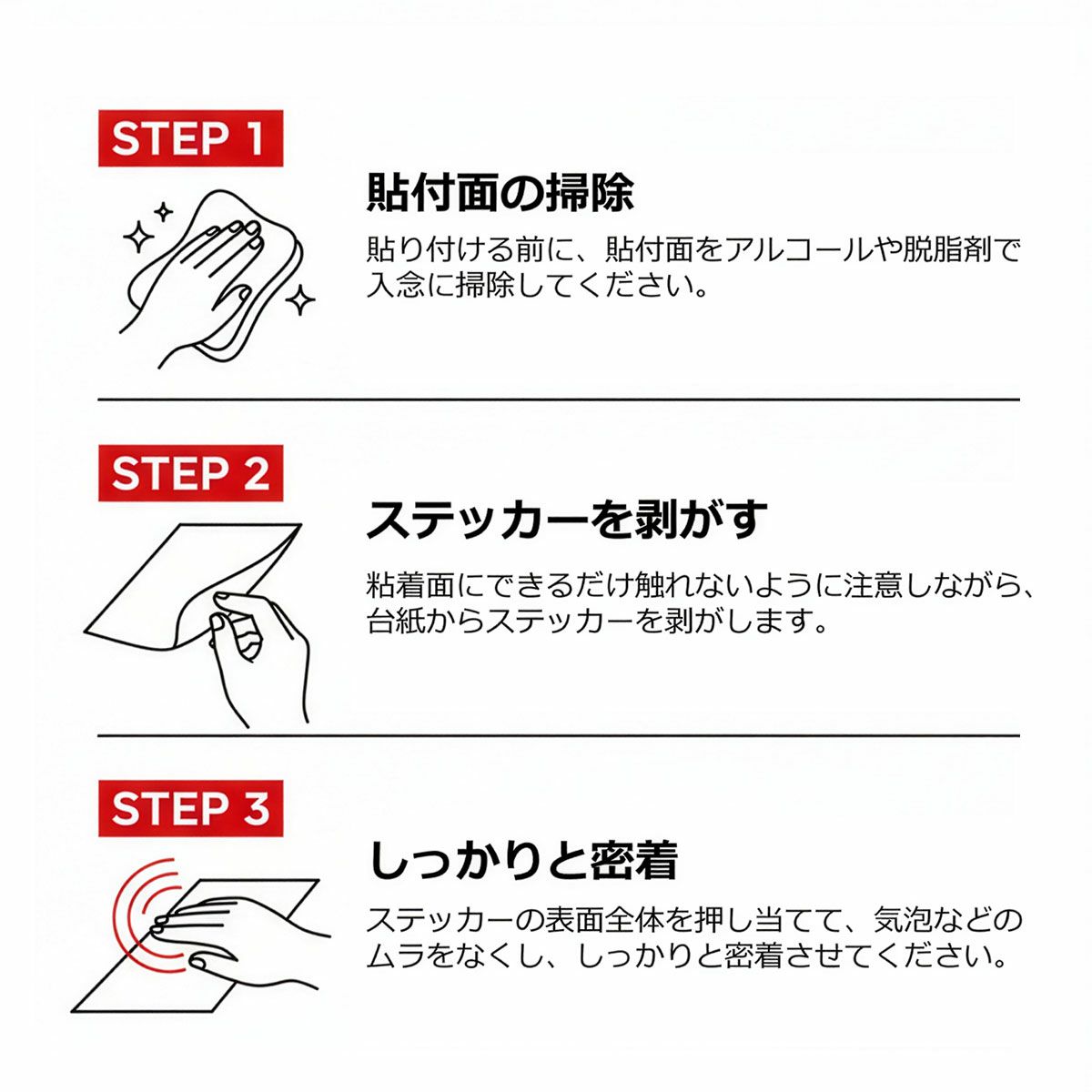 STEP 1

貼付面の掃除

貼り付ける前に、貼付面をアルコールや脱脂剤で入念に掃除してください。

STEP 2

ステッカーを剥がす

粘着面にできるだけ触れないように注意しながら、台紙からステッカーを剥がします。

STEP 3

しっかりと密着

ステッカーの表面全体を押し当てて、気泡などのムラをなくし、しっかりと密着させてください。